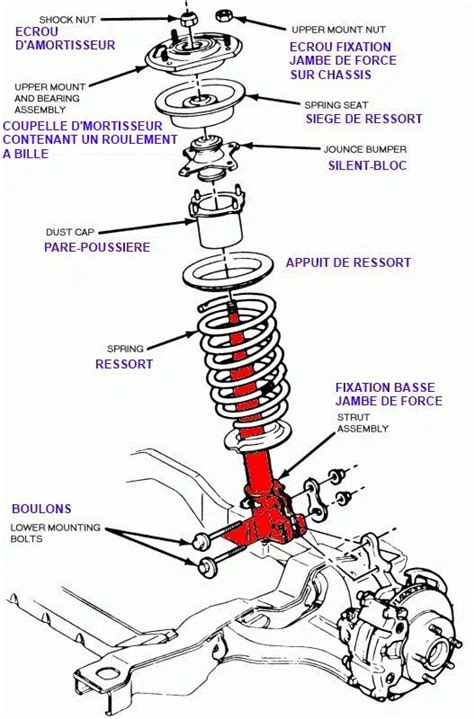 SHOCK NUT
ECROU D'AMORTISSEUR

UPPER MOUNT NUT
ECROU FIXATION JAMBE DE FORCE SUR CHASSIS

UPPER MOUNT AND BEARING ASSEMBLY
COUPELLE D'MORTISSEUR CONTENANT UN ROULEMENT A BILLE

SPRING SEAT
SIEGE DE RESSORT

JOUNCE BUMPER
SILENT-BLOC

DUST CAP
PARE-POUSSIERE

APPUIT DE RESSORT

SPRING
RESSORT

FIXATION BASSE JAMBE DE FORCE

STRUT ASSEMBLY

BOULONS
LOWER MOUNTING BOLTS