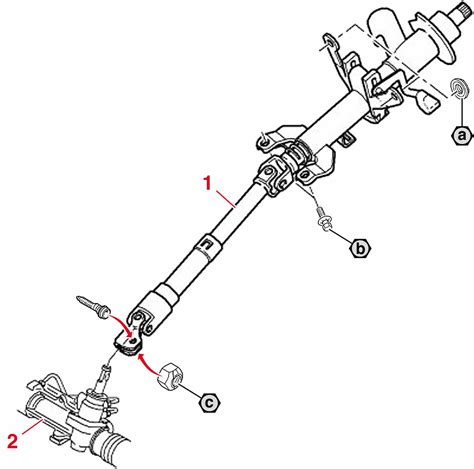 a
1
b
c
2