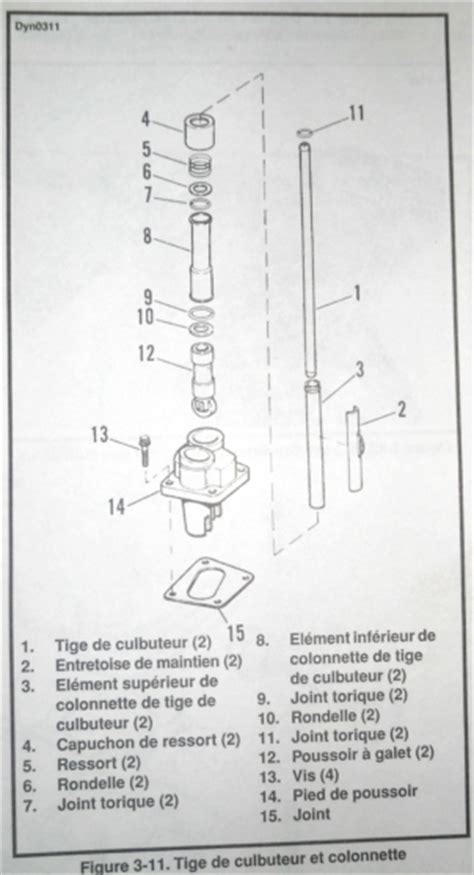 Dyn0311

4
5
6
7
8
9
10
12
13
14
15
11
1
3
2

1. Tige de culbuteur (2)
2. Entretoise de maintien (2)
3. Elément supérieur de colonnette de tige de culbuteur (2)
4. Capuchon de ressort (2)
5. Ressort (2)
6. Rondelle (2)
7. Joint torique (2)

8. Elément inférieur de colonnette de tige de culbuteur (2)
9. Joint torique (2)
10. Rondelle (2)
11. Joint torique (2)
12. Poussoir à galet (2)
13. Vis (4)
14. Pied de poussoir
15. Joint

Figure 3-11. Tige de culbuteur et colonnette