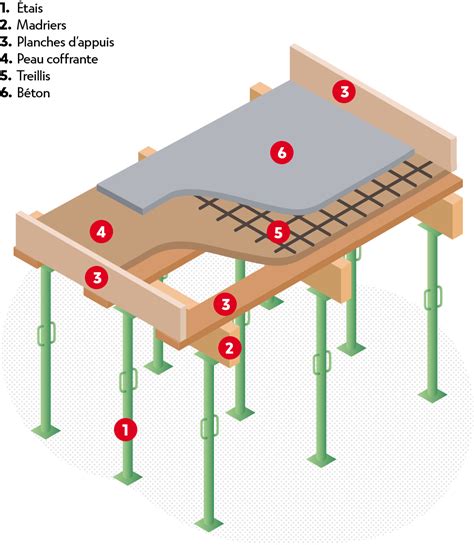 1. Étais
2. Madriers
3. Planches d'appuis
4. Peau coffrante
5. Treillis
6. Béton

3
6
4
5
3
3
2
1