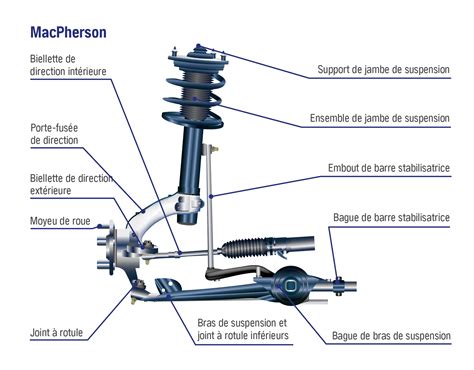 MacPherson

Biellette de direction intérieure

Porte-fusée de direction

Biellette de direction extérieure

Moyeu de roue

Joint à rotule

Bras de suspension et joint à rotule inférieurs

Support de jambe de suspension

Ensemble de jambe de suspension

Embout de barre stabilisatrice

Bague de barre stabilisatrice

Bague de bras de suspension