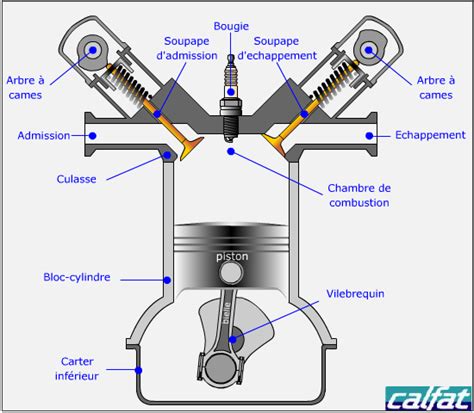 Bougie

Soupape d'admission

Soupape d'echappement

Arbre à cames

Arbre à cames

Admission

Echappement

Culasse

Chambre de combustion

piston

Bloc-cylindre

Vilebrequin

bielle

Carter inférieur

calfat