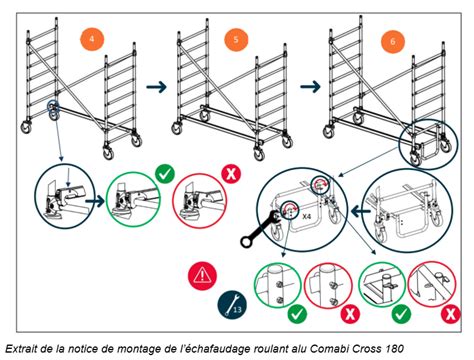 4

5

6

X4

13

Extrait de la notice de montage de l'échafaudage roulant alu Comabi Cross 180