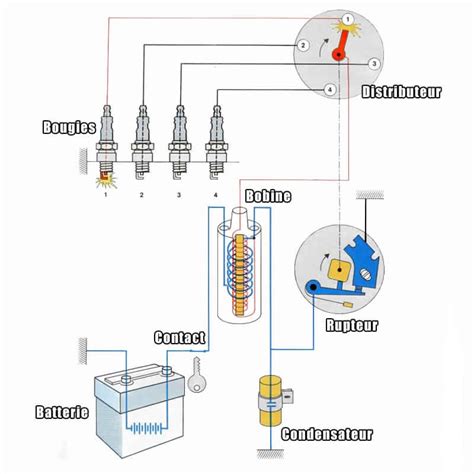 1
2
3
4
Distributeur
Bougies
1
2
3
4
Bobine
Rupteur
Contact
Batterie
Condensateur